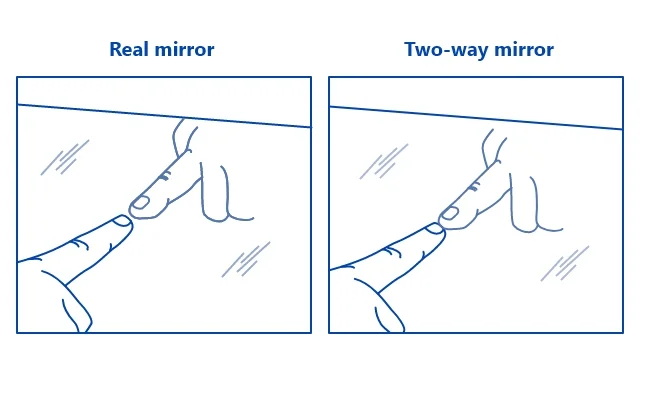 Real mirror

Two-way mirror